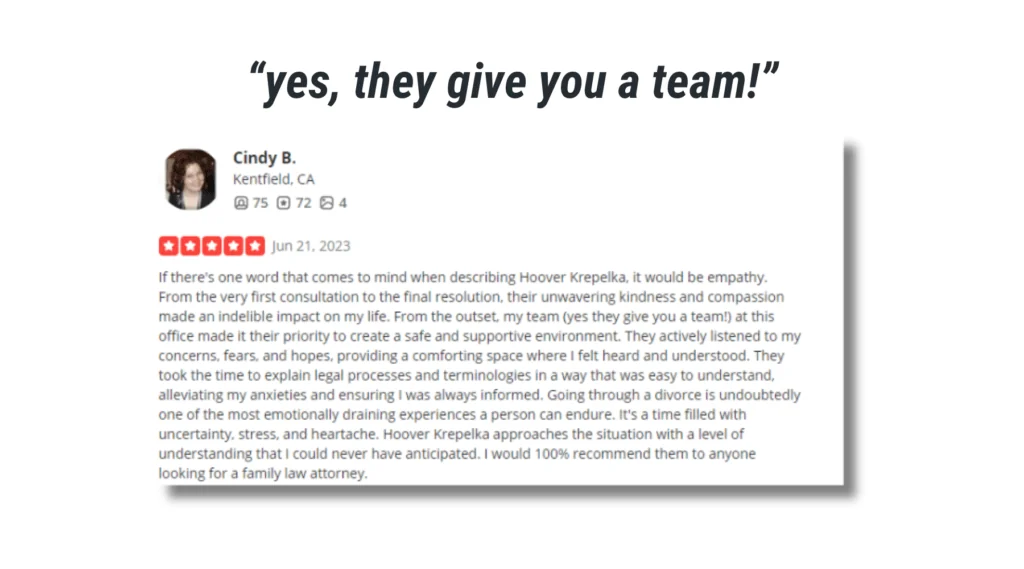 “yes, they give you a team!”

Cindy B.
Kentfield, CA
75 72 4

Jun 21, 2023

If there's one word that comes to mind when describing Hoover Krepelka, it would be empathy. From the very first consultation to the final resolution, their unwavering kindness and compassion made an indelible impact on my life. From the outset, my team (yes they give you a team!) at this office made it their priority to create a safe and supportive environment. They actively listened to my concerns, fears, and hopes, providing a comforting space where I felt heard and understood. They took the time to explain legal processes and terminologies in a way that was easy to understand, alleviating my anxieties and ensuring I was always informed. Going through a divorce is undoubtedly one of the most emotionally draining experiences a person can endure. It's a time filled with uncertainty, stress, and heartache. Hoover Krepelka approaches the situation with a level of understanding that I could never have anticipated. I would 100% recommend them to anyone looking for a family law attorney.